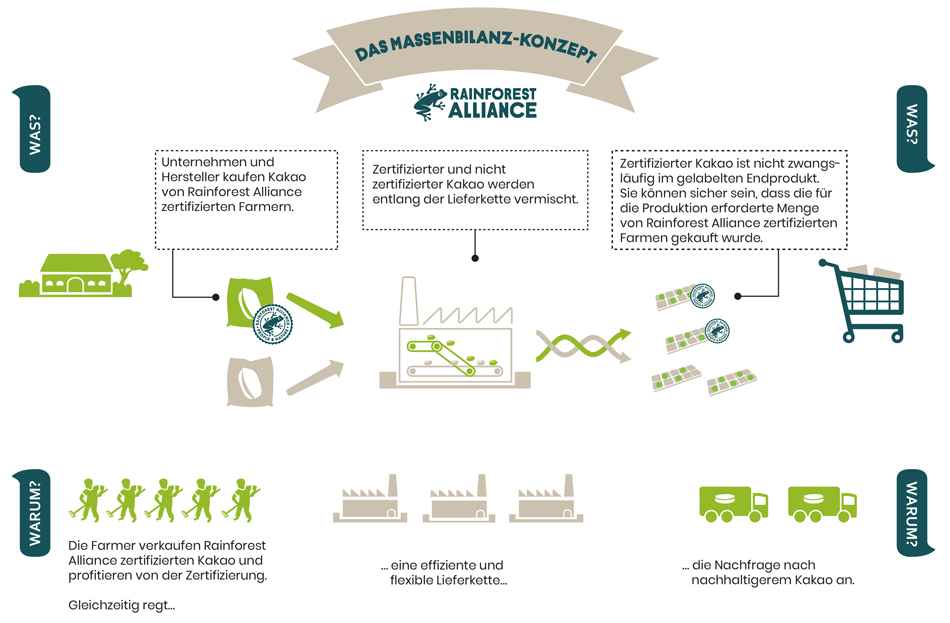 DAS MASSENBILANZ-KONZEPT

RAINFOREST ALLIANCE

WAS?

WAS?

Unternehmen und Hersteller kaufen Kakao von Rainforest Alliance zertifizierten Farmern.

Zertifizierter und nicht zertifizierter Kakao werden entlang der Lieferkette vermischt.

Zertifizierter Kakao ist nicht zwangsläufig im gelabelten Endprodukt. Sie können sicher sein, dass die für die Produktion erforderte Menge von Rainforest Alliance zertifizierten Farmen gekauft wurde.

WARUM?

WARUM?

Die Farmer verkaufen Rainforest Alliance zertifizierten Kakao und profitieren von der Zertifizierung.

Gleichzeitig regt...

... eine effiziente und flexible Lieferkette...

... die Nachfrage nach nachhaltigerem Kakao an.